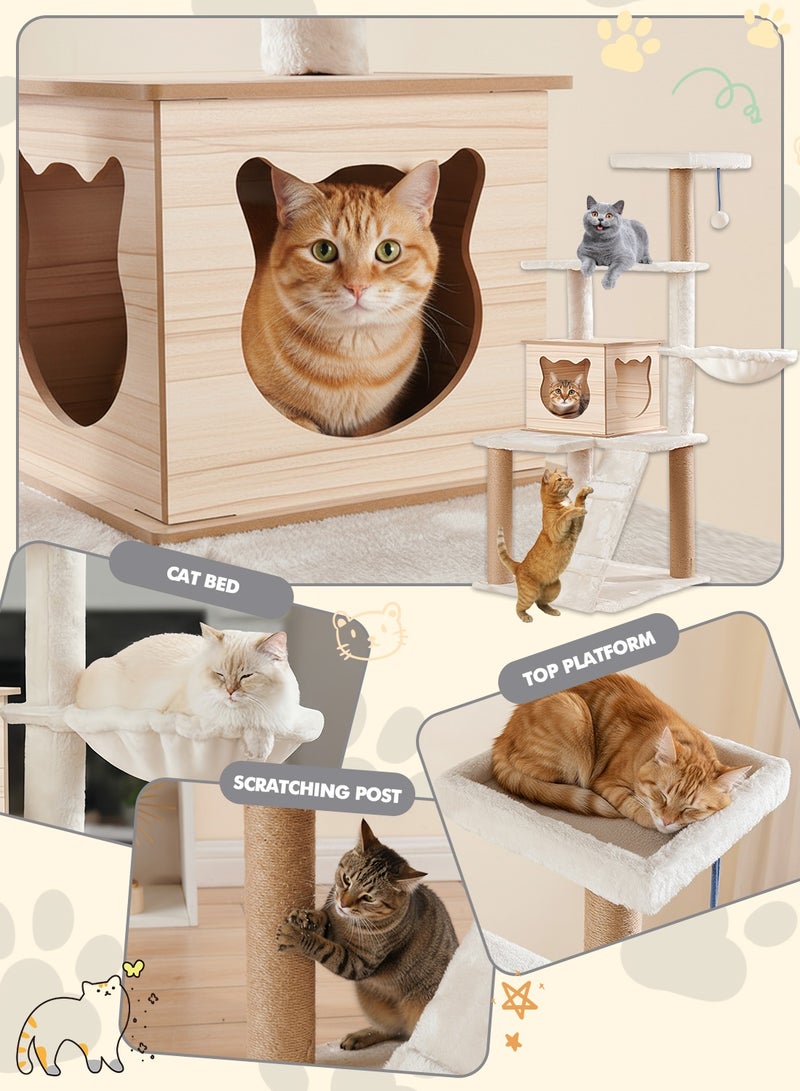 CAT BED

TOP PLATFORM

SCRATCHING POST